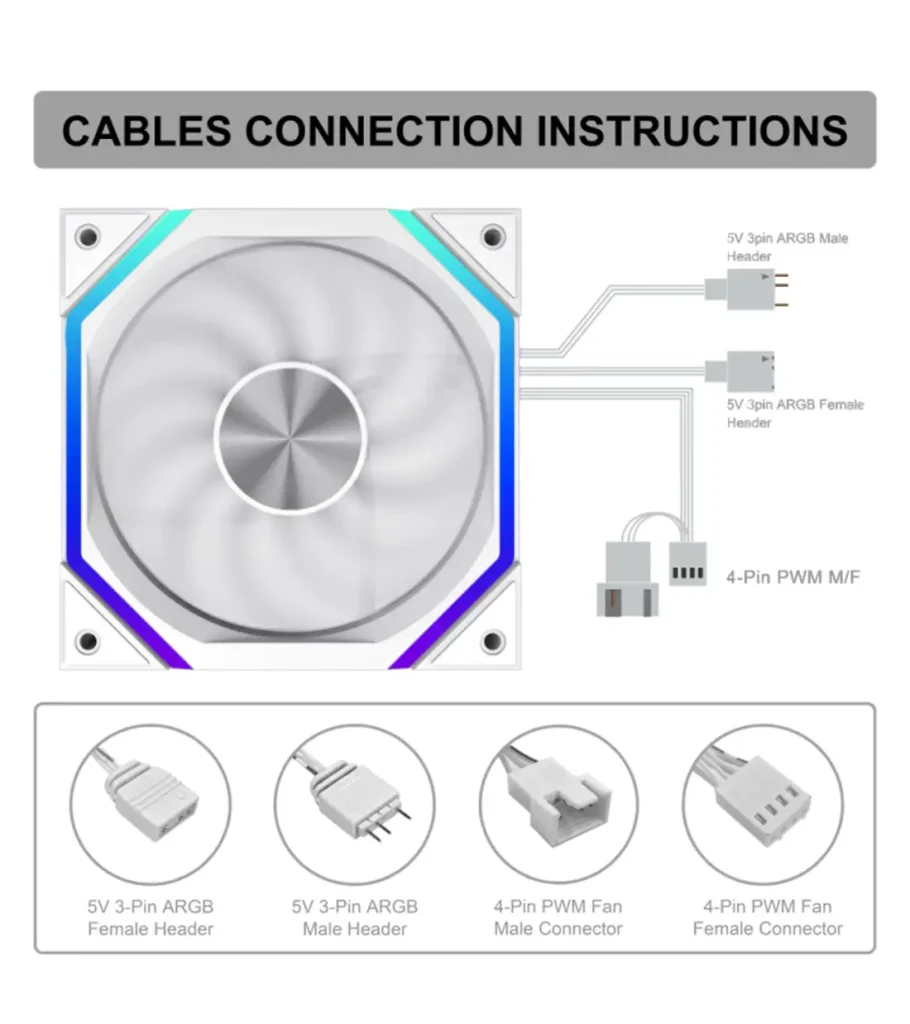 CABLES CONNECTION INSTRUCTIONS

5V 3pin ARGB Male Header

5V 3pin ARGB Female Header

4-Pin PWM M/F

5V 3-Pin ARGB Female Header

5V 3-Pin ARGB Male Header

4-Pin PWM Fan Male Connector

4-Pin PWM Fan Female Connector